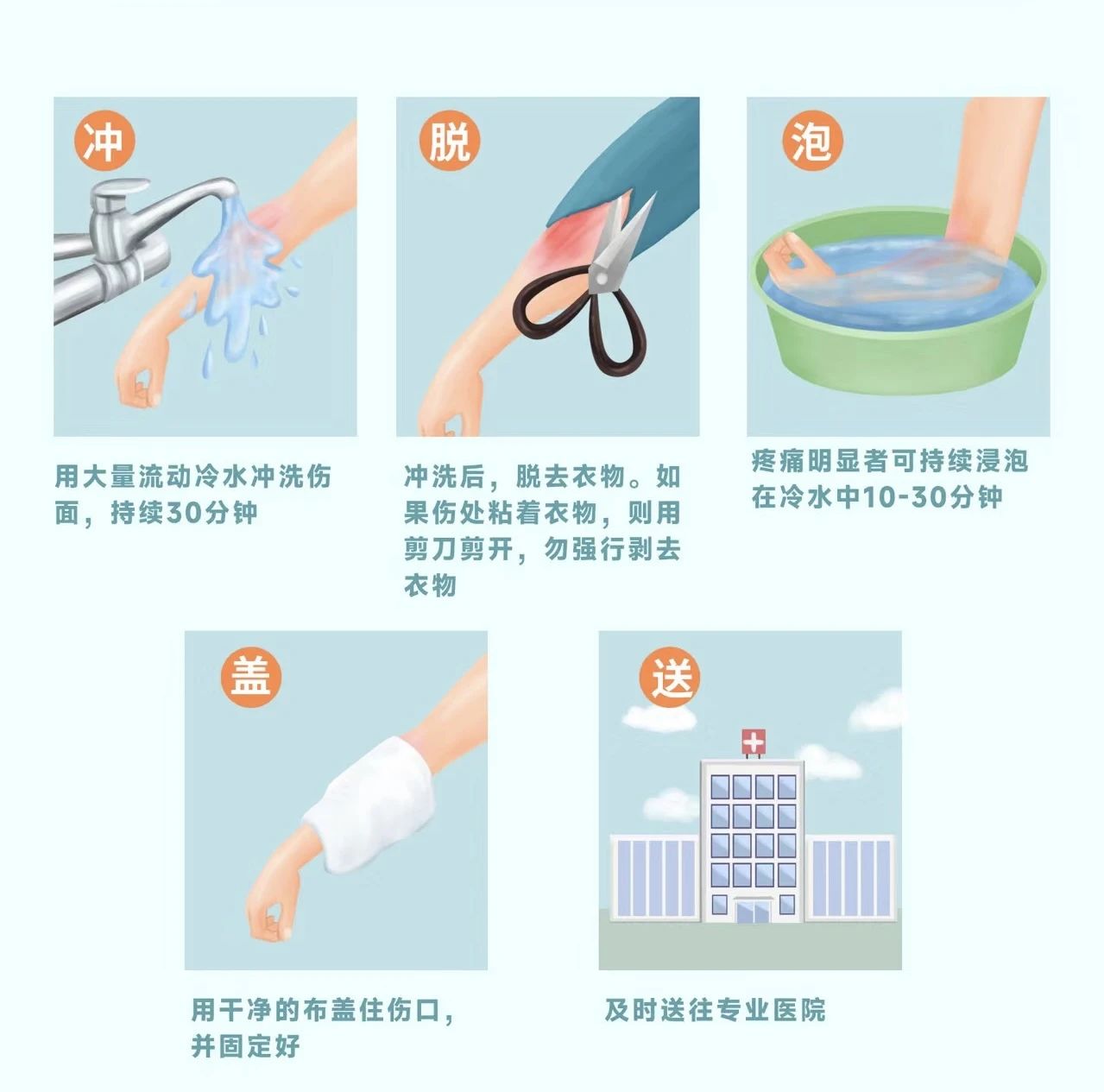 冲

用大量流动冷水冲洗伤面，持续30分钟

脱

冲洗后，脱去衣物。如果伤处粘着衣物，则用剪刀剪开，勿强行剥去衣物

泡

疼痛明显者可持续浸泡在冷水中10-30分钟

盖

用干净的布盖住伤口，并固定好

送

及时送往专业医院